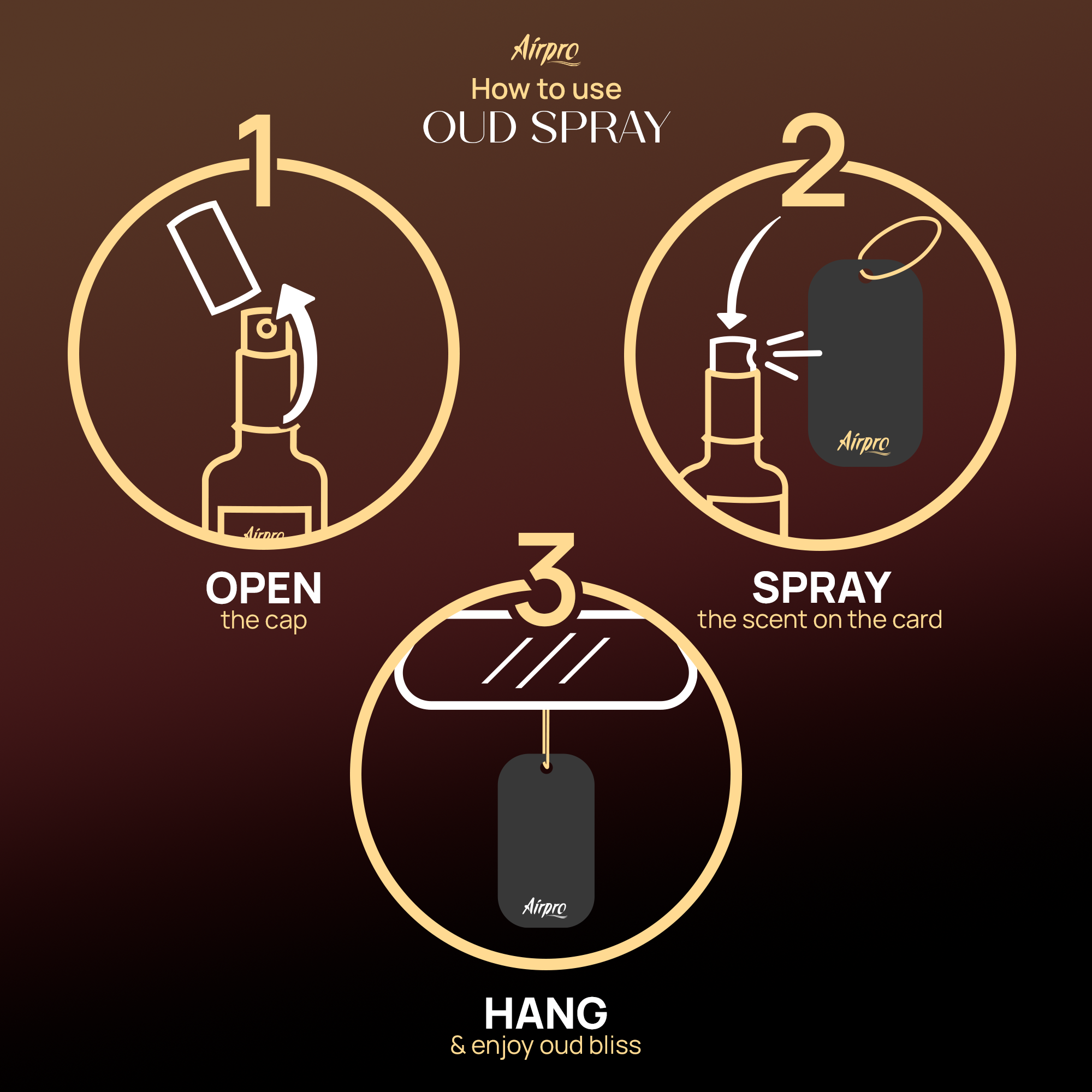 Airpro
How to use
OUD SPRAY

1

Airpro

OPEN
the cap

2

Airpro

SPRAY
the scent on the card

3

Airpro

HANG
& enjoy oud bliss