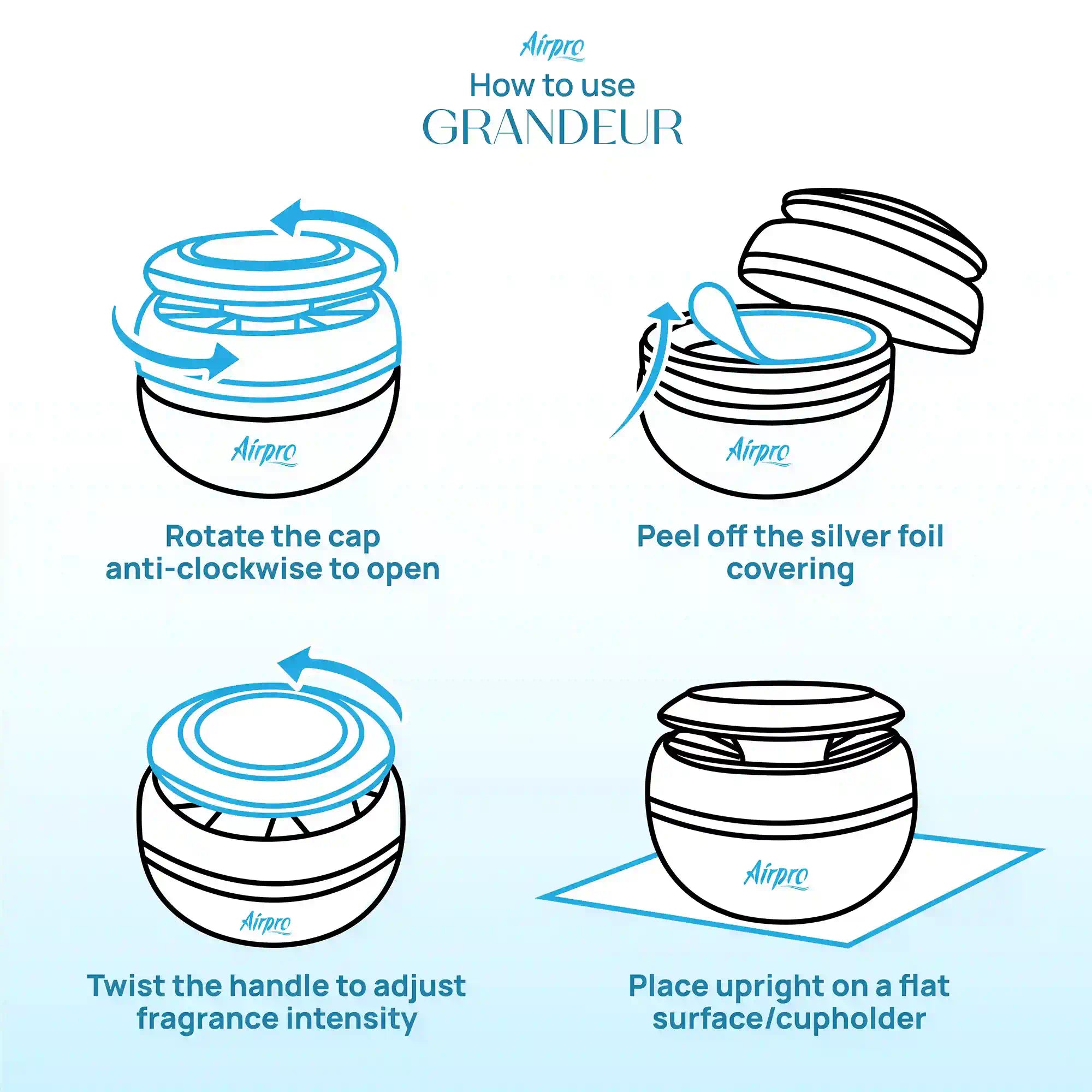 Airpro
How to use
GRANDEUR

Airpro

Rotate the cap anti-clockwise to open

Airpro

Peel off the silver foil covering

Airpro

Twist the handle to adjust fragrance intensity

Airpro

Place upright on a flat surface/cupholder