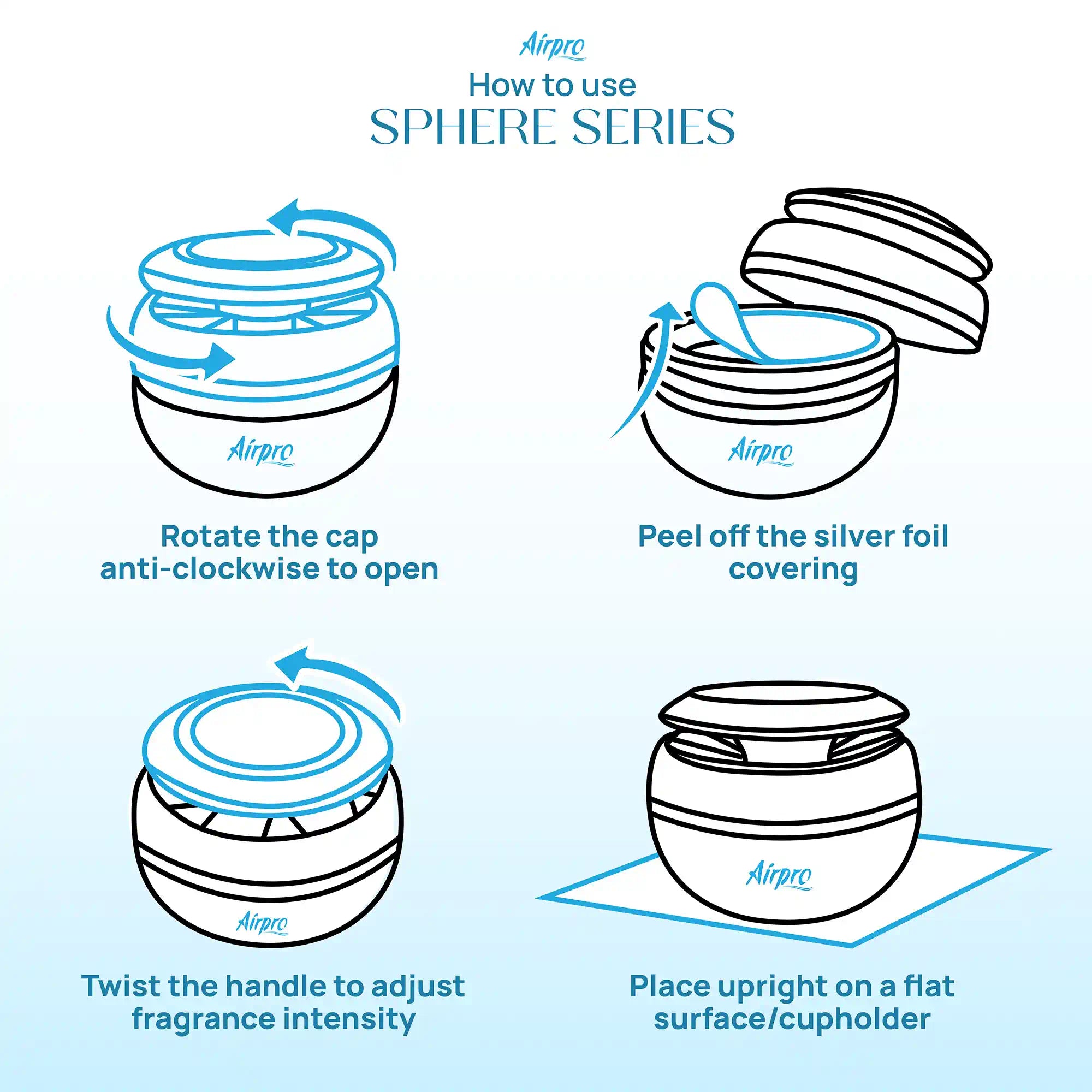 Airpro

How to use
SPHERE SERIES

Airpro

Rotate the cap anti-clockwise to open

Airpro

Peel off the silver foil covering

Airpro

Twist the handle to adjust fragrance intensity

Airpro

Place upright on a flat surface/cupholder